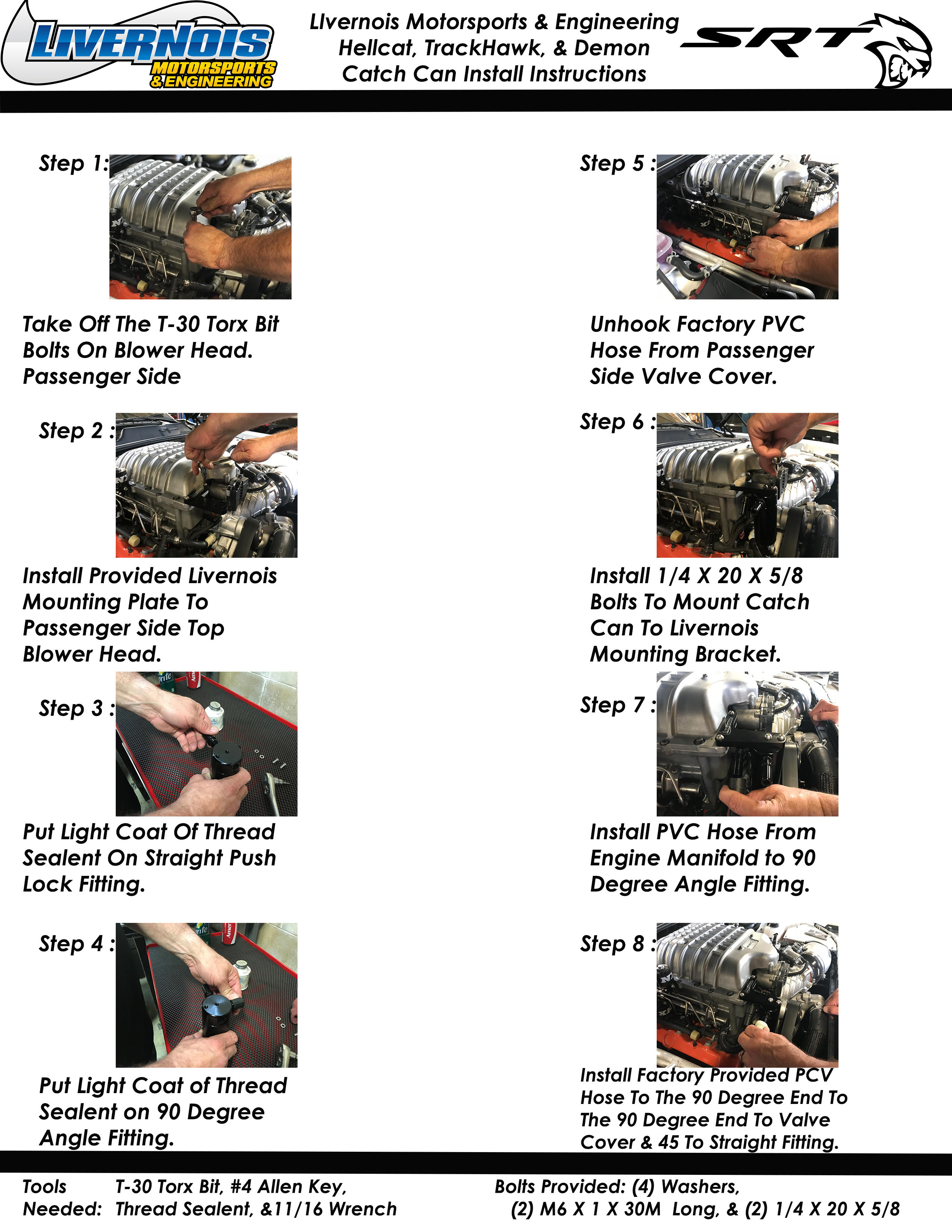 LIVERNOIS MOTORSPORTS & ENGINEERING

LIvernois Motorsports & Engineering
Hellcat, TrackHawk, & Demon
Catch Can Install Instructions

SRT

Step 1:

Take Off The T-30 Torx Bit Bolts On Blower Head. Passenger Side

Step 2 :

Install Provided Livernois Mounting Plate To Passenger Side Top Blower Head.

Step 3 :

Put Light Coat Of Thread Sealent On Straight Push Lock Fitting.

Step 4 :

Put Light Coat of Thread Sealent on 90 Degree Angle Fitting.

Step 5 :

Unhook Factory PVC Hose From Passenger Side Valve Cover.

Step 6 :

Install 1/4 X 20 X 5/8 Bolts To Mount Catch Can To Livernois Mounting Bracket.

Step 7 :

Install PVC Hose From Engine Manifold to 90 Degree Angle Fitting.

Step 8 :

Install Factory Provided PCV Hose To The 90 Degree End To The 90 Degree End To Valve Cover & 45 To Straight Fitting.

Tools Needed: T-30 Torx Bit, #4 Allen Key, Thread Sealent, &11/16 Wrench

Bolts Provided: (4) Washers, (2) M6 X 1 X 30M Long, & (2) 1/4 X 20 X 5/8